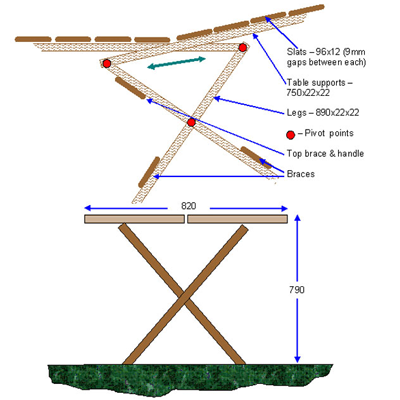 Slats – 96x12 (9mm gaps between each)

Table supports – 750x22x22

Legs – 890x22x22

– Pivot points

Top brace & handle

Braces

820

790